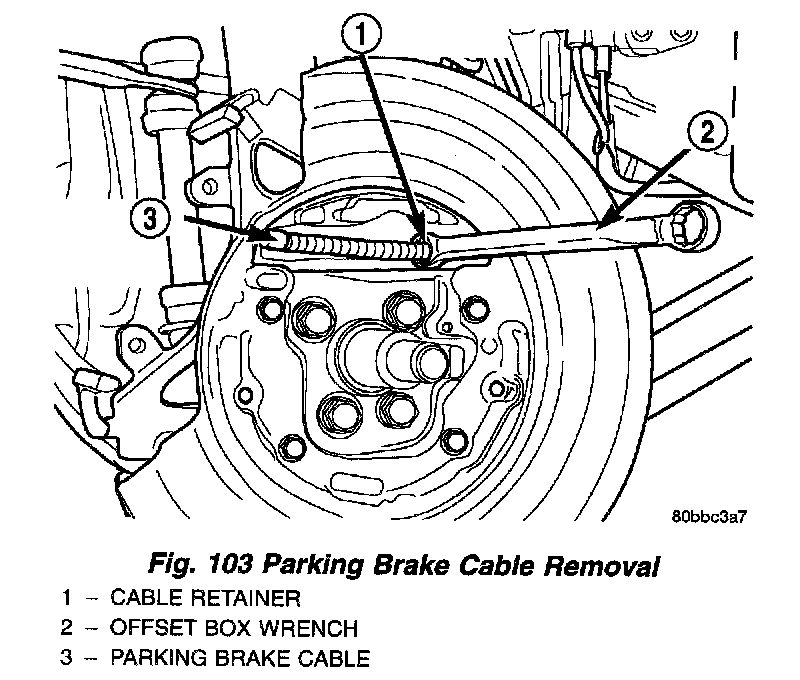 1

2

3

80bbc3a7

Fig. 103 Parking Brake Cable Removal

1 – CABLE RETAINER
2 – OFFSET BOX WRENCH
3 – PARKING BRAKE CABLE