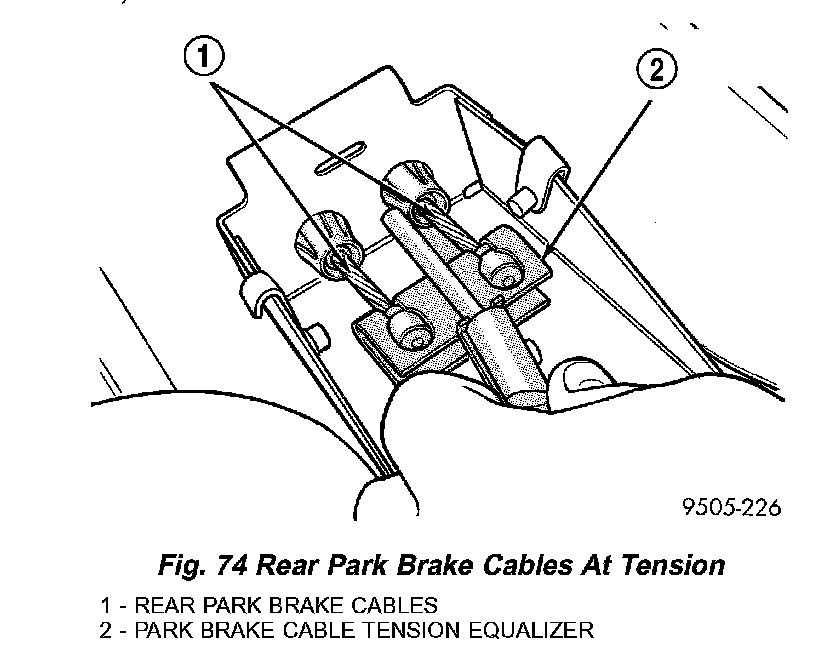 1
2
9505-226

Fig. 74 Rear Park Brake Cables At Tension

1 - REAR PARK BRAKE CABLES
2 - PARK BRAKE CABLE TENSION EQUALIZER