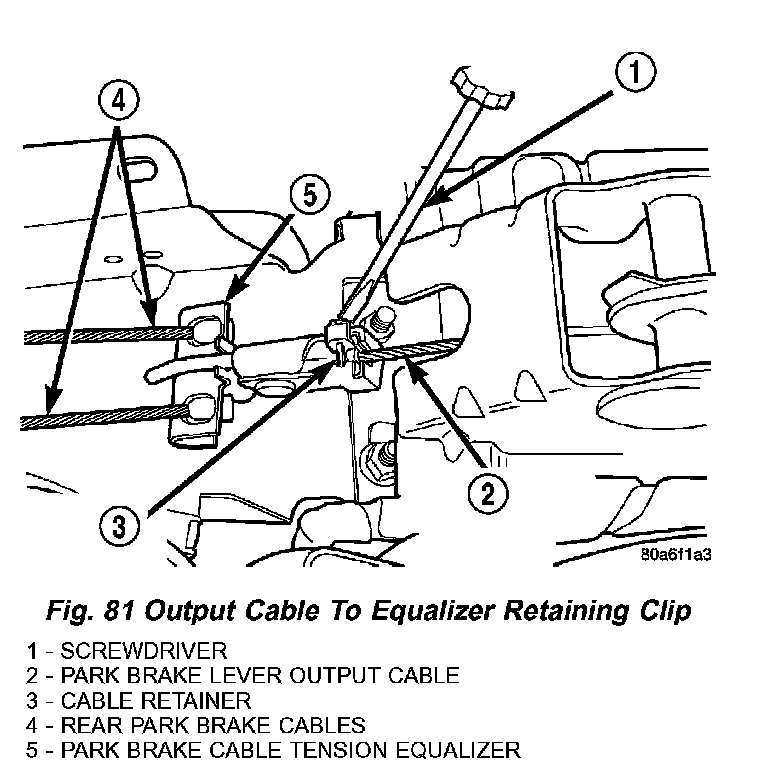 4

1

5

3

2

80a6f1a3

Fig. 81 Output Cable To Equalizer Retaining Clip

1 - SCREWDRIVER
2 - PARK BRAKE LEVER OUTPUT CABLE
3 - CABLE RETAINER
4 - REAR PARK BRAKE CABLES
5 - PARK BRAKE CABLE TENSION EQUALIZER