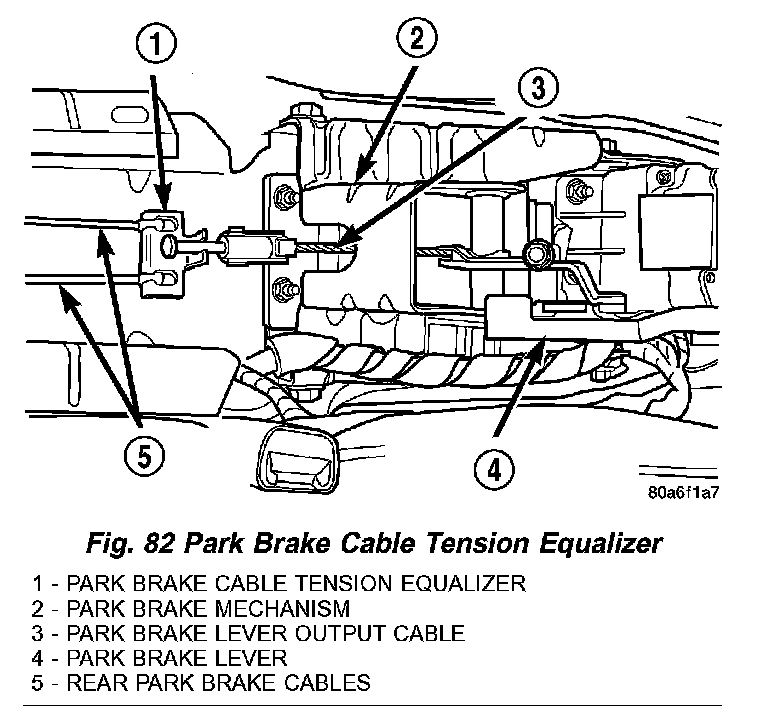 1
2
3
5
4
80a6f1a7

Fig. 82 Park Brake Cable Tension Equalizer

1 - PARK BRAKE CABLE TENSION EQUALIZER
2 - PARK BRAKE MECHANISM
3 - PARK BRAKE LEVER OUTPUT CABLE
4 - PARK BRAKE LEVER
5 - REAR PARK BRAKE CABLES