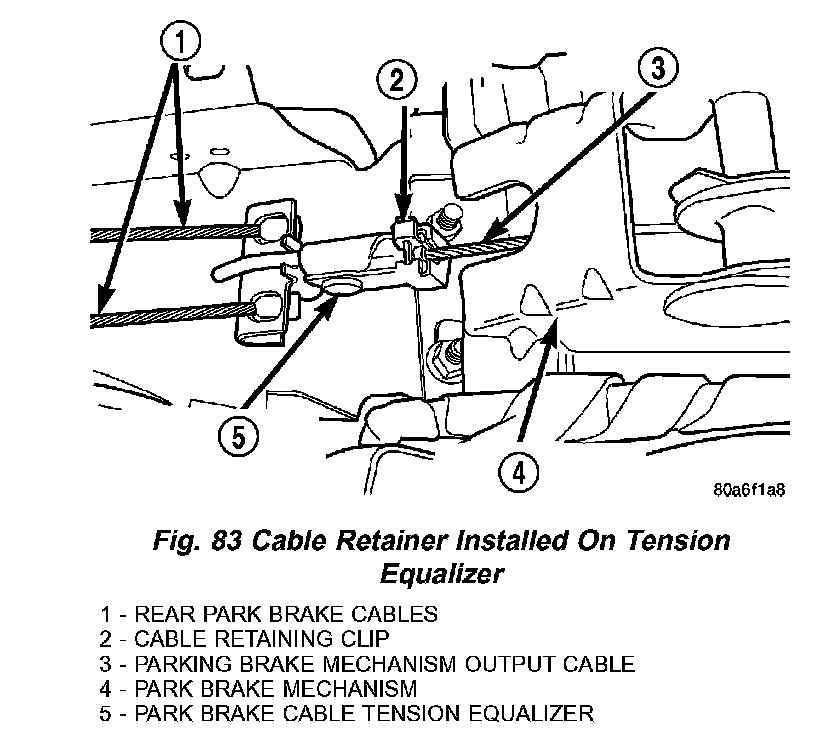 1
2
3
5
4
80a6f1a8

Fig. 83 Cable Retainer Installed On Tension Equalizer

1 - REAR PARK BRAKE CABLES
2 - CABLE RETAINING CLIP
3 - PARKING BRAKE MECHANISM OUTPUT CABLE
4 - PARK BRAKE MECHANISM
5 - PARK BRAKE CABLE TENSION EQUALIZER