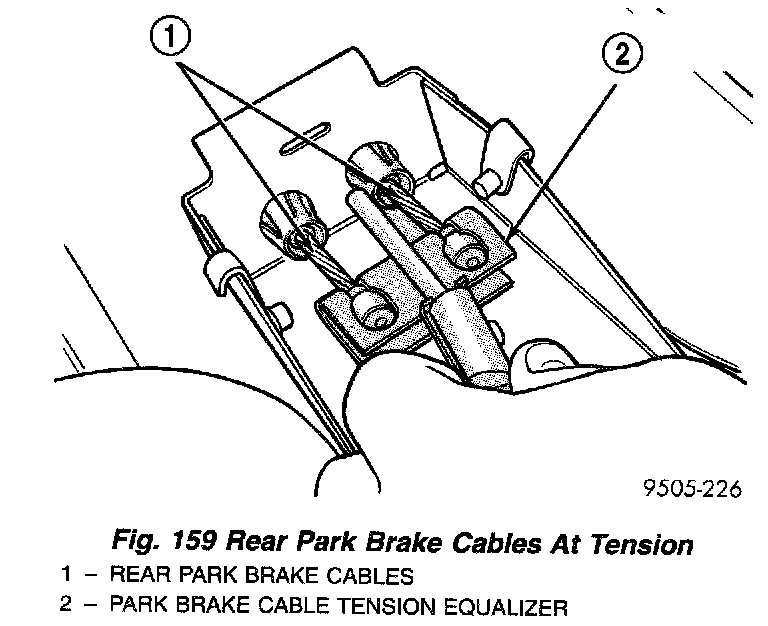 1

2

9505-226

Fig. 159 Rear Park Brake Cables At Tension

1 – REAR PARK BRAKE CABLES
2 – PARK BRAKE CABLE TENSION EQUALIZER