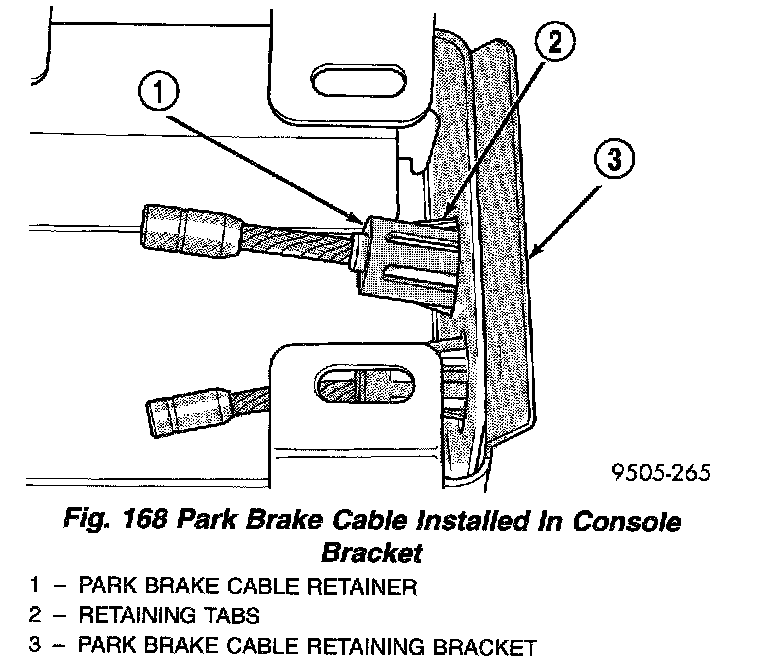 1

2

3

9505-265

Fig. 168 Park Brake Cable Installed In Console Bracket

1 – PARK BRAKE CABLE RETAINER
2 – RETAINING TABS
3 – PARK BRAKE CABLE RETAINING BRACKET