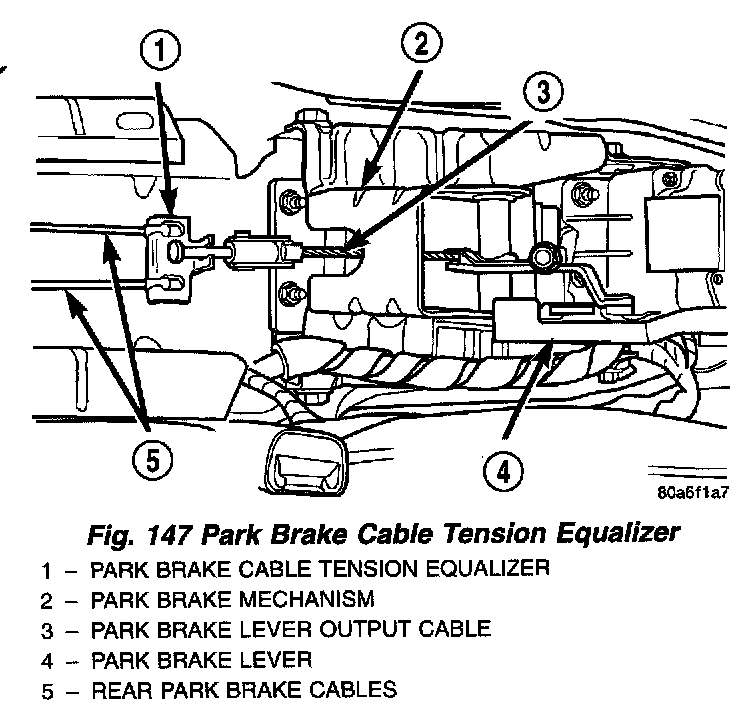 1

2

3

5

4

80a6f1a7

Fig. 147 Park Brake Cable Tension Equalizer

1 – PARK BRAKE CABLE TENSION EQUALIZER
2 – PARK BRAKE MECHANISM
3 – PARK BRAKE LEVER OUTPUT CABLE
4 – PARK BRAKE LEVER
5 – REAR PARK BRAKE CABLES