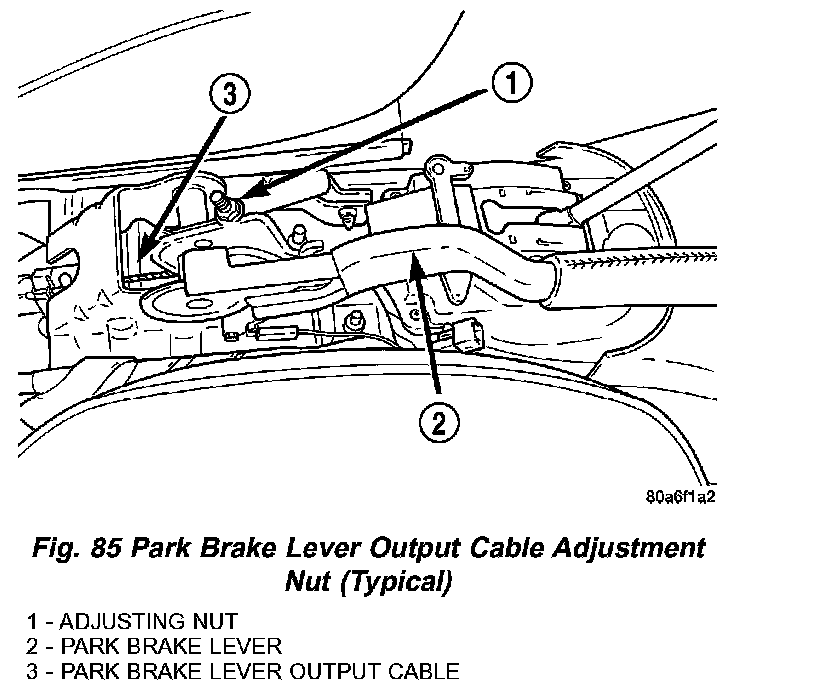 3

1

2

80a6f1a2

Fig. 85 Park Brake Lever Output Cable Adjustment Nut (Typical)

1 - ADJUSTING NUT
2 - PARK BRAKE LEVER
3 - PARK BRAKE LEVER OUTPUT CABLE