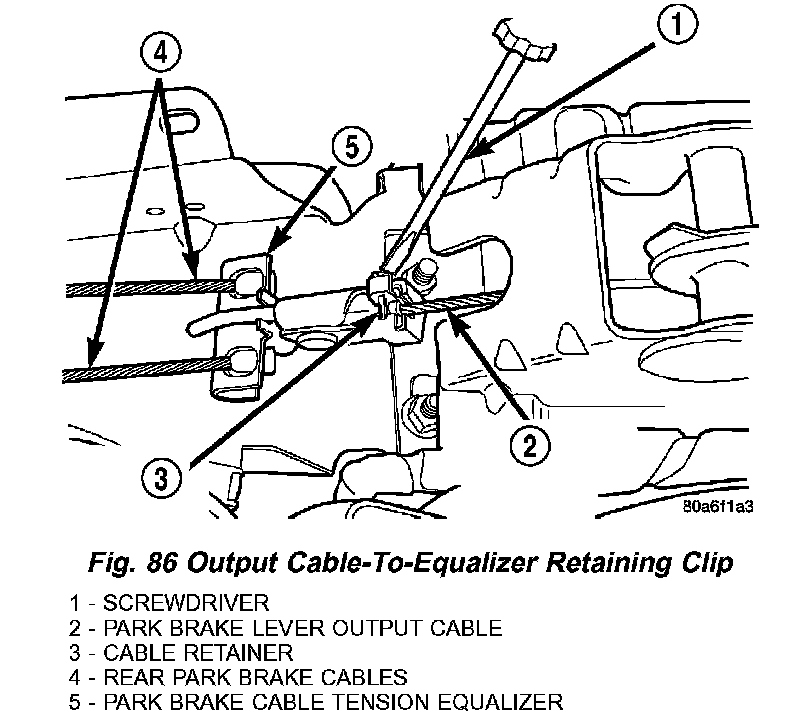 4

1

5

3

2

80a6f1a3

Fig. 86 Output Cable-To-Equalizer Retaining Clip

1 - SCREWDRIVER
2 - PARK BRAKE LEVER OUTPUT CABLE
3 - CABLE RETAINER
4 - REAR PARK BRAKE CABLES
5 - PARK BRAKE CABLE TENSION EQUALIZER