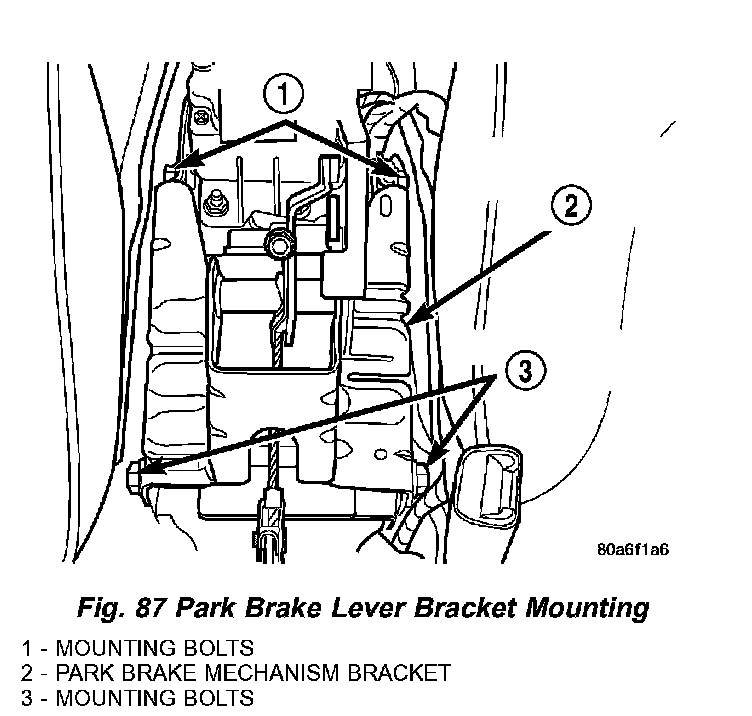 1
2
3
80a6f1a6

Fig. 87 Park Brake Lever Bracket Mounting

1 - MOUNTING BOLTS
2 - PARK BRAKE MECHANISM BRACKET
3 - MOUNTING BOLTS