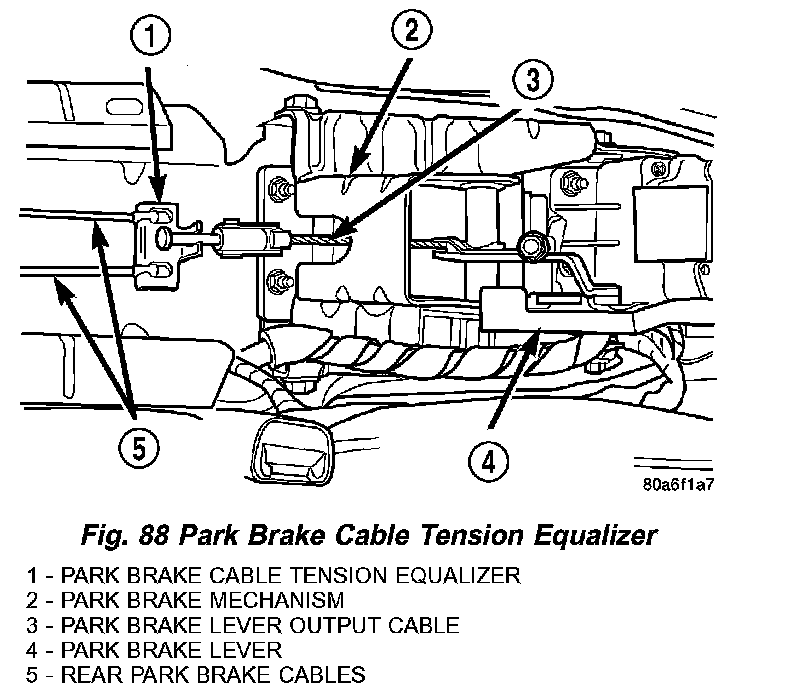 1
2
3
5
4
80a6f1a7

Fig. 88 Park Brake Cable Tension Equalizer

1 - PARK BRAKE CABLE TENSION EQUALIZER
2 - PARK BRAKE MECHANISM
3 - PARK BRAKE LEVER OUTPUT CABLE
4 - PARK BRAKE LEVER
5 - REAR PARK BRAKE CABLES