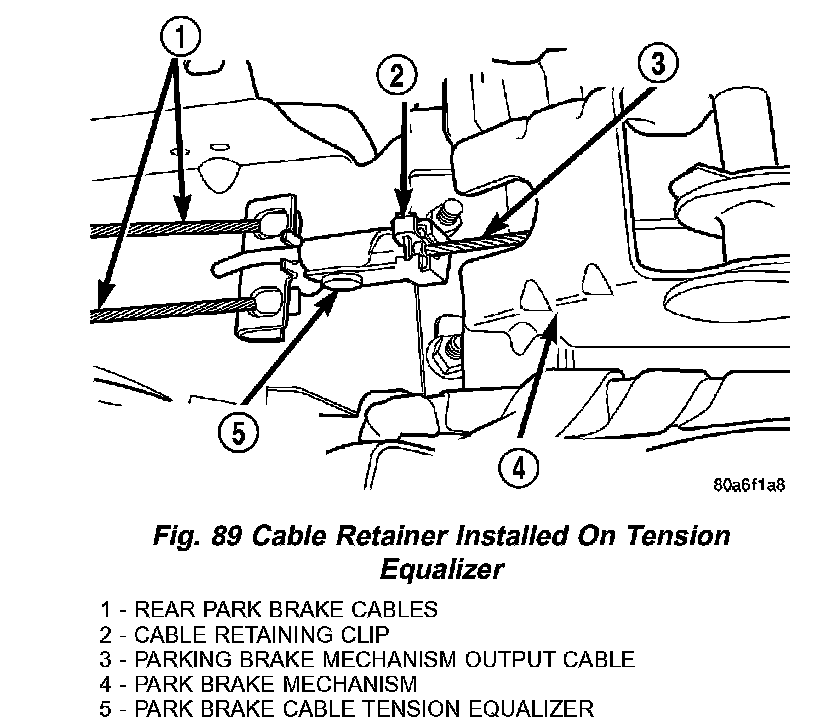 1

2

3

5

4

80a6f1a8

Fig. 89 Cable Retainer Installed On Tension Equalizer

1 - REAR PARK BRAKE CABLES
2 - CABLE RETAINING CLIP
3 - PARKING BRAKE MECHANISM OUTPUT CABLE
4 - PARK BRAKE MECHANISM
5 - PARK BRAKE CABLE TENSION EQUALIZER