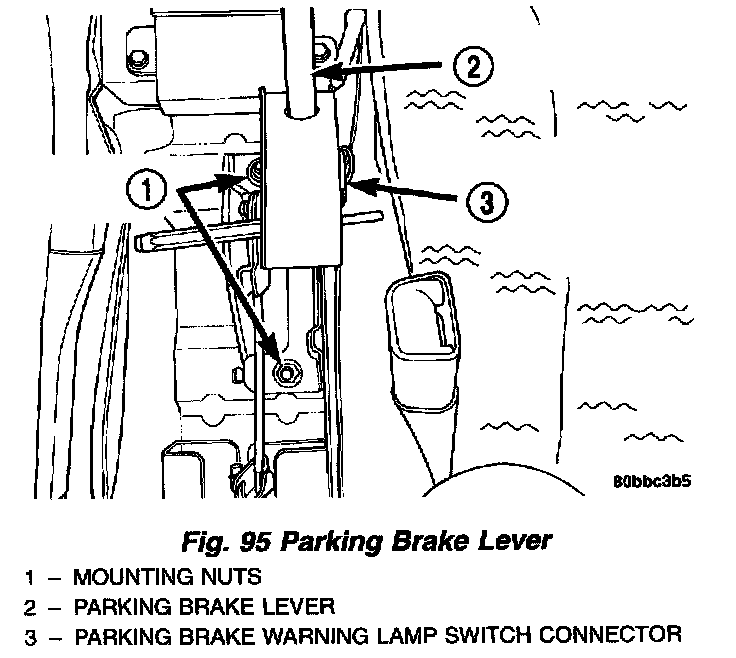 2

1

3

80bbc3b5

Fig. 95 Parking Brake Lever

1 – MOUNTING NUTS
2 – PARKING BRAKE LEVER
3 – PARKING BRAKE WARNING LAMP SWITCH CONNECTOR