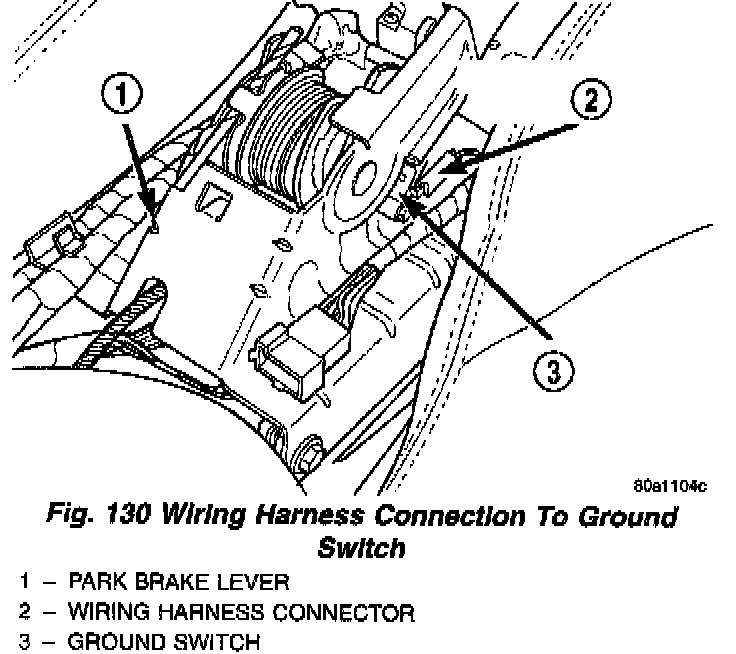 1

2

3

80a1104c

Fig. 130 Wiring Harness Connection To Ground Switch

1 – PARK BRAKE LEVER
2 – WIRING HARNESS CONNECTOR
3 – GROUND SWITCH