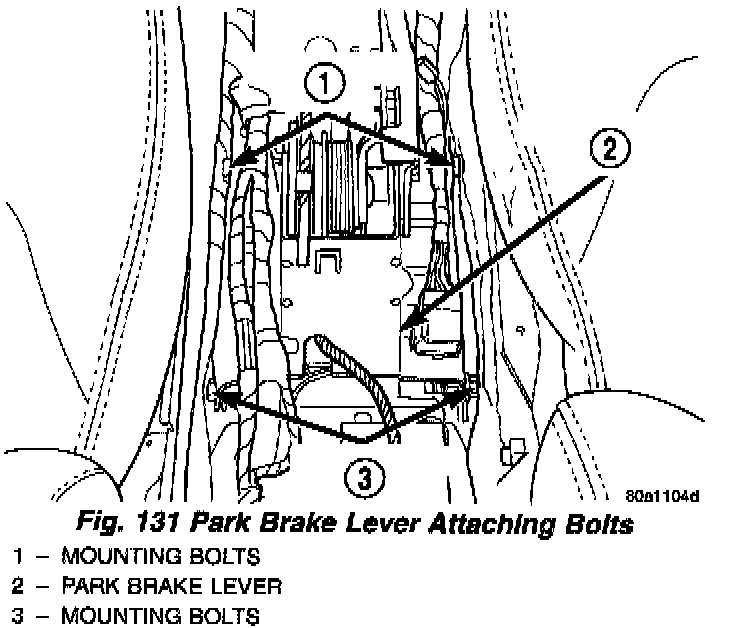 1

2

3

80a1104d

Fig. 131 Park Brake Lever Attaching Bolts

1 – MOUNTING BOLTS
2 – PARK BRAKE LEVER
3 – MOUNTING BOLTS