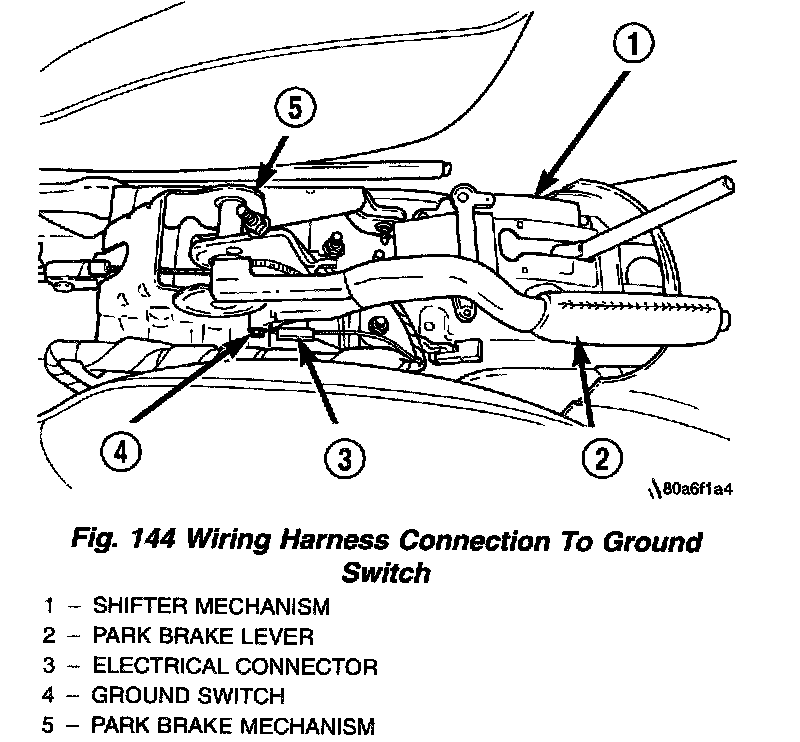 1

5

4

3

2

80a6f1a4

Fig. 144 Wiring Harness Connection To Ground Switch

1 – SHIFTER MECHANISM
2 – PARK BRAKE LEVER
3 – ELECTRICAL CONNECTOR
4 – GROUND SWITCH
5 – PARK BRAKE MECHANISM