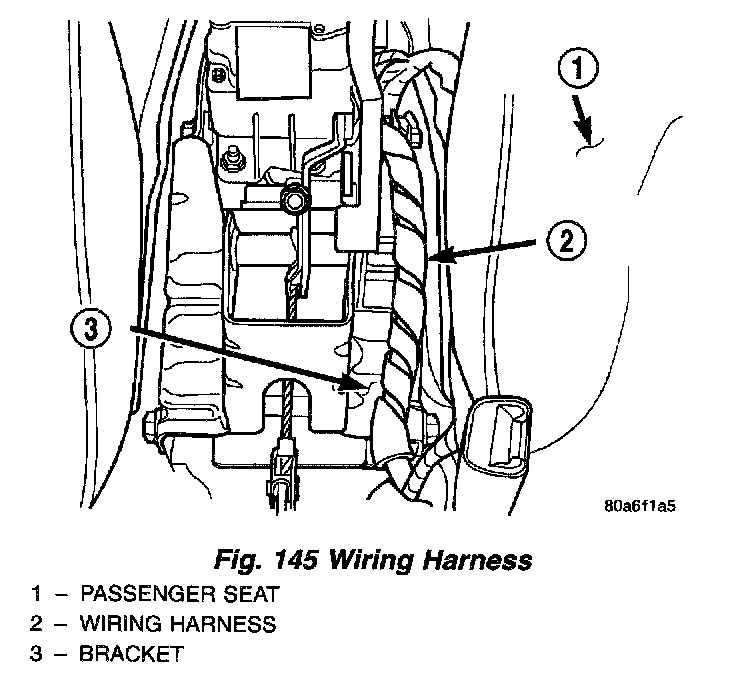 1

2

3

80a6f1a5

Fig. 145 Wiring Harness

1 – PASSENGER SEAT
2 – WIRING HARNESS
3 – BRACKET