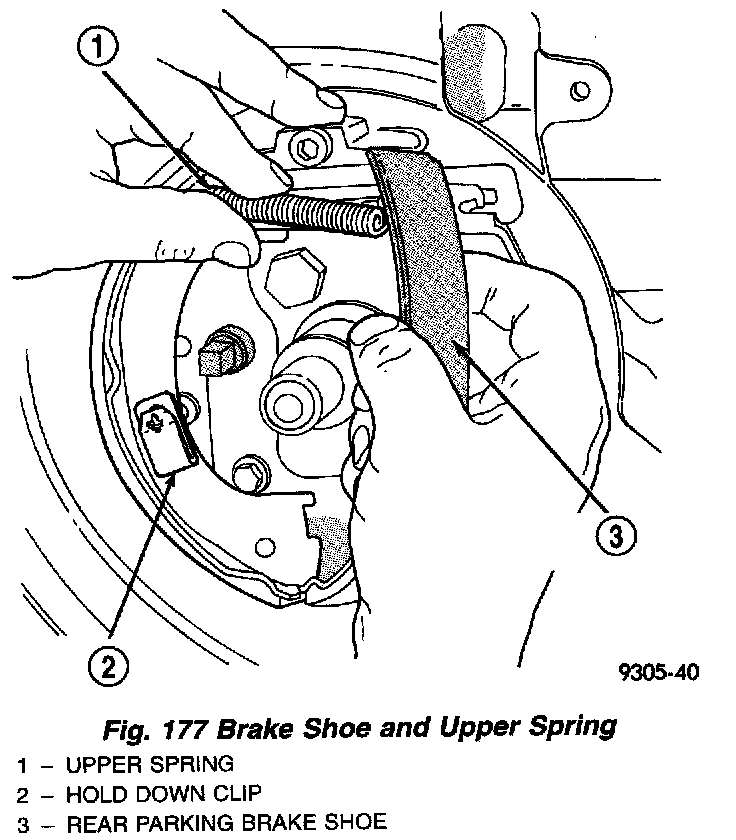 1

3

2

9305-40

Fig. 177 Brake Shoe and Upper Spring

1 – UPPER SPRING
2 – HOLD DOWN CLIP
3 – REAR PARKING BRAKE SHOE