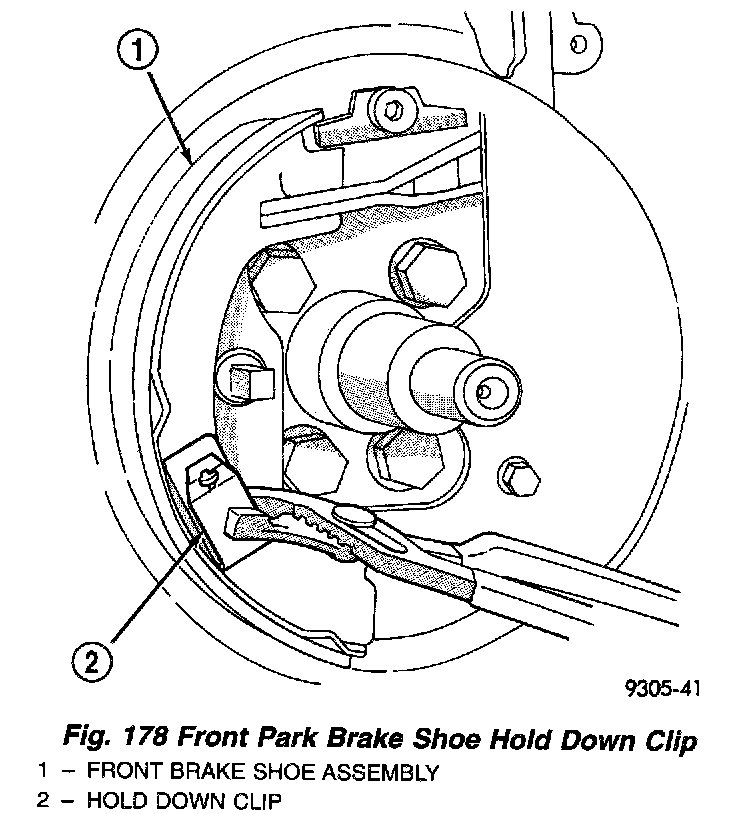 1

2

9305-41

Fig. 178 Front Park Brake Shoe Hold Down Clip
1 – FRONT BRAKE SHOE ASSEMBLY
2 – HOLD DOWN CLIP