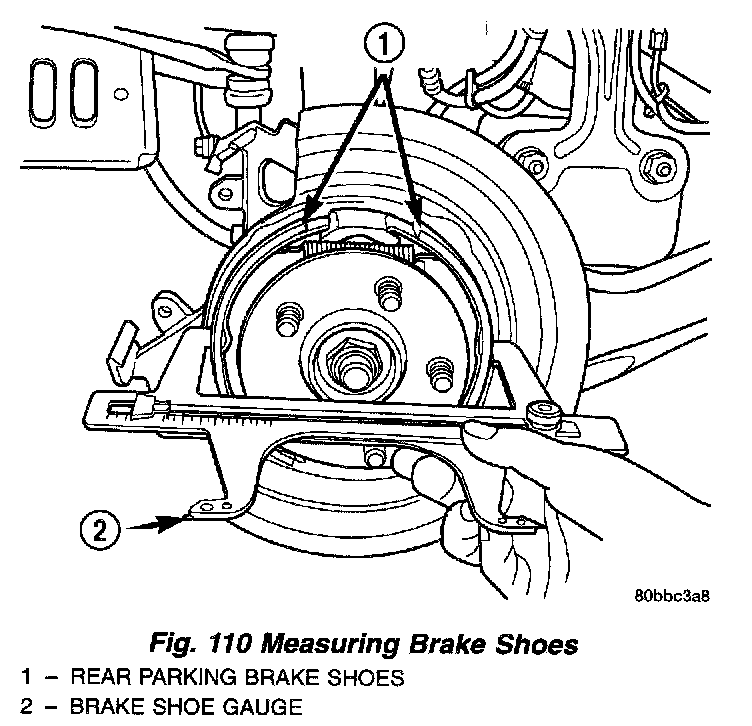 1

2

80bbc3a8

Fig. 110 Measuring Brake Shoes
1 – REAR PARKING BRAKE SHOES
2 – BRAKE SHOE GAUGE