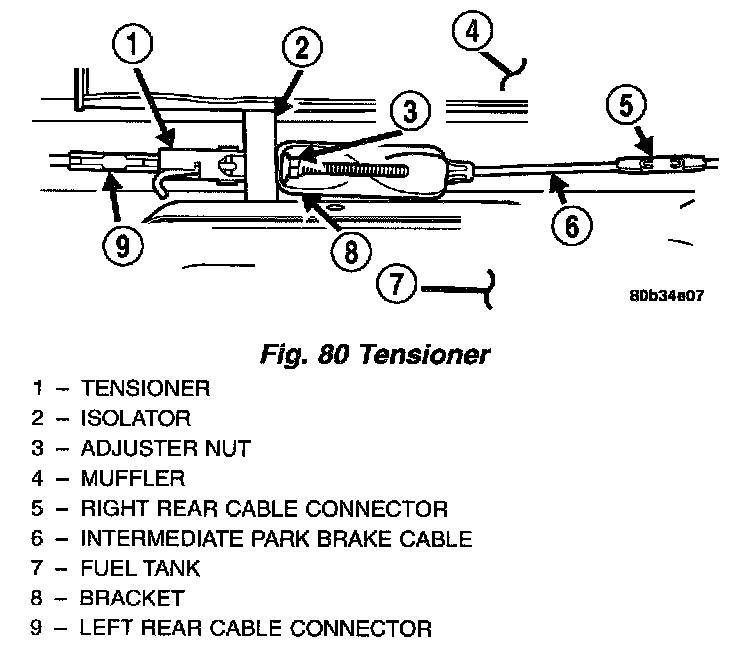 1
2
4
3
5
9
8
6
7
80b34e07

Fig. 80 Tensioner

1 – TENSIONER
2 – ISOLATOR
3 – ADJUSTER NUT
4 – MUFFLER
5 – RIGHT REAR CABLE CONNECTOR
6 – INTERMEDIATE PARK BRAKE CABLE
7 – FUEL TANK
8 – BRACKET
9 – LEFT REAR CABLE CONNECTOR