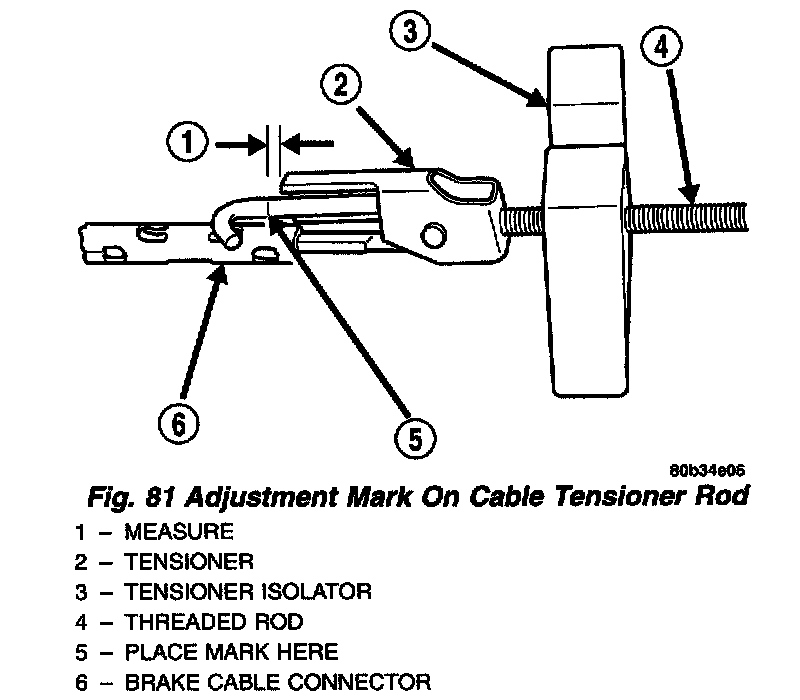 3

4

2

1

6

5

80b34e06

Fig. 81 Adjustment Mark On Cable Tensioner Rod

1 – MEASURE
2 – TENSIONER
3 – TENSIONER ISOLATOR
4 – THREADED ROD
5 – PLACE MARK HERE
6 – BRAKE CABLE CONNECTOR