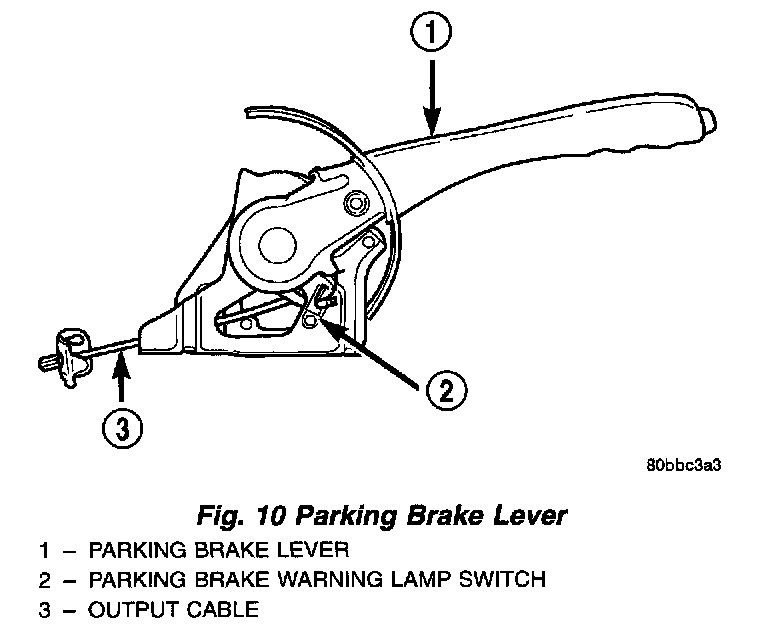 1

2

3

80bbc3a3

Fig. 10 Parking Brake Lever

1 – PARKING BRAKE LEVER
2 – PARKING BRAKE WARNING LAMP SWITCH
3 – OUTPUT CABLE