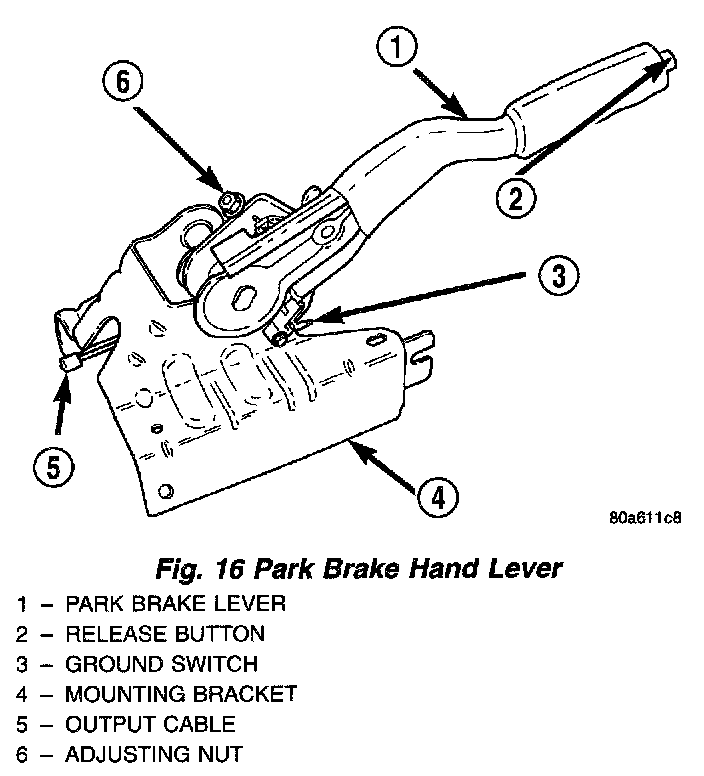 1
6
2
3
5
4
80a611c8

Fig. 16 Park Brake Hand Lever

1 – PARK BRAKE LEVER
2 – RELEASE BUTTON
3 – GROUND SWITCH
4 – MOUNTING BRACKET
5 – OUTPUT CABLE
6 – ADJUSTING NUT