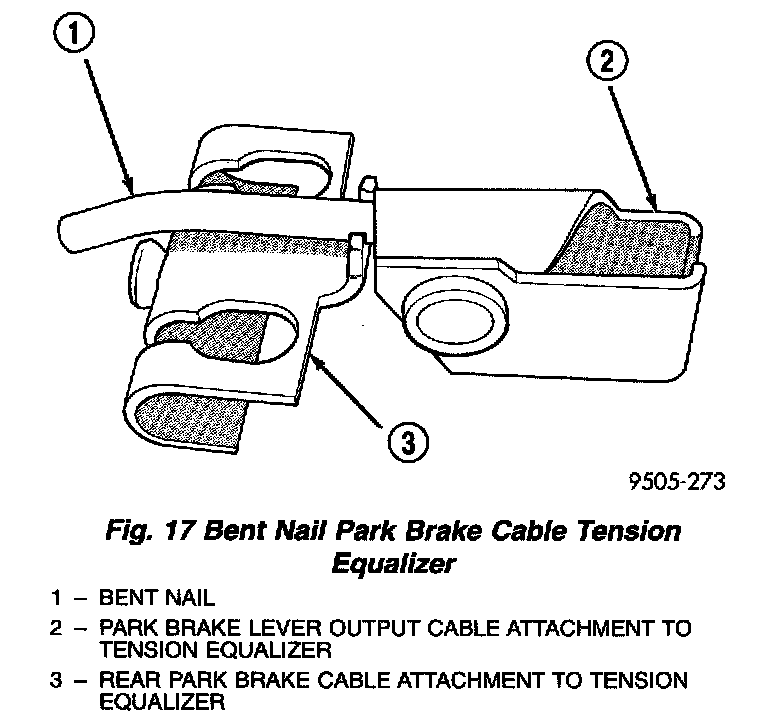 1

2

3

9505-273

Fig. 17 Bent Nail Park Brake Cable Tension Equalizer

1 – BENT NAIL

2 – PARK BRAKE LEVER OUTPUT CABLE ATTACHMENT TO TENSION EQUALIZER

3 – REAR PARK BRAKE CABLE ATTACHMENT TO TENSION EQUALIZER