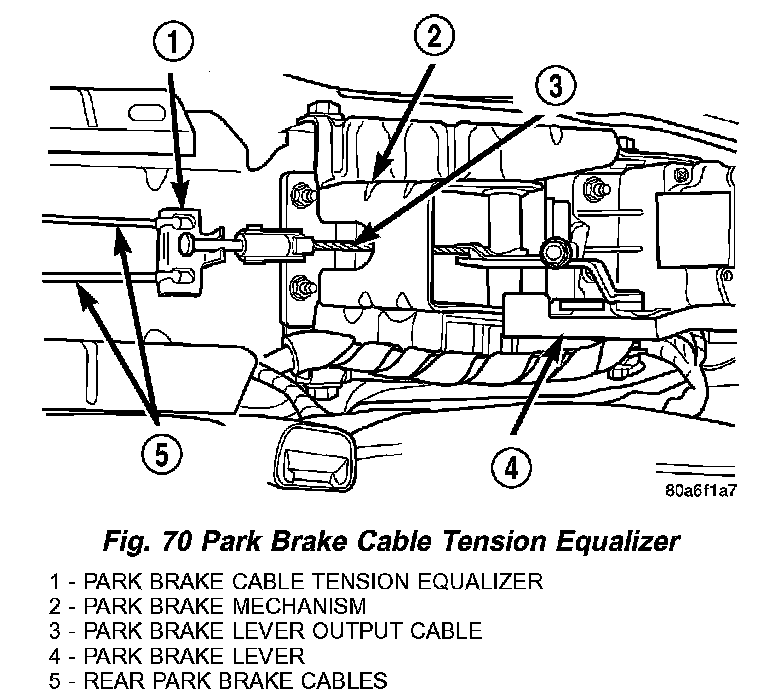 1
2
3
5
4
80a6f1a7

Fig. 70 Park Brake Cable Tension Equalizer

1 - PARK BRAKE CABLE TENSION EQUALIZER
2 - PARK BRAKE MECHANISM
3 - PARK BRAKE LEVER OUTPUT CABLE
4 - PARK BRAKE LEVER
5 - REAR PARK BRAKE CABLES