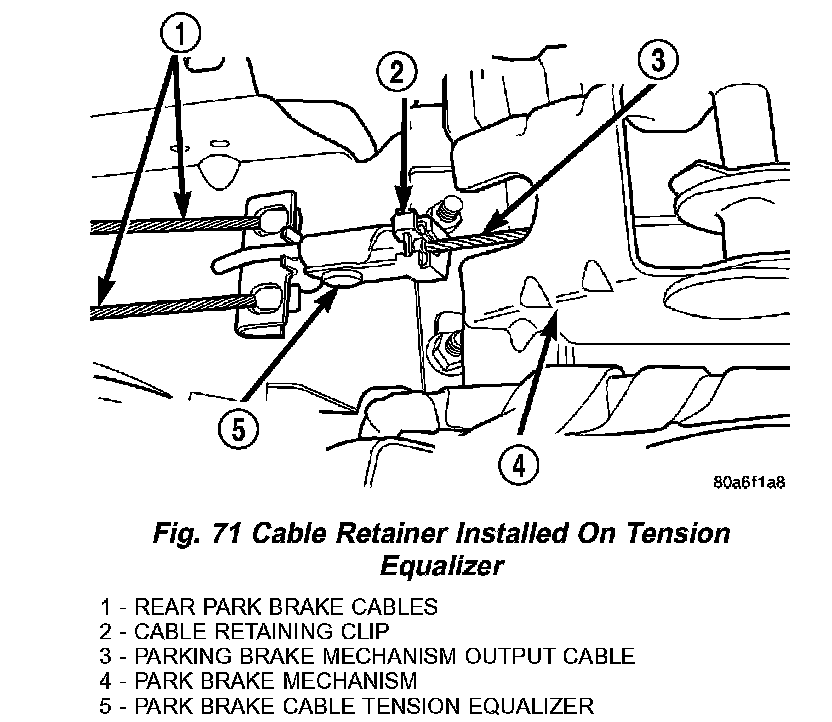 1
2
3
5
4
80a6f1a8

Fig. 71 Cable Retainer Installed On Tension Equalizer

1 - REAR PARK BRAKE CABLES
2 - CABLE RETAINING CLIP
3 - PARKING BRAKE MECHANISM OUTPUT CABLE
4 - PARK BRAKE MECHANISM
5 - PARK BRAKE CABLE TENSION EQUALIZER