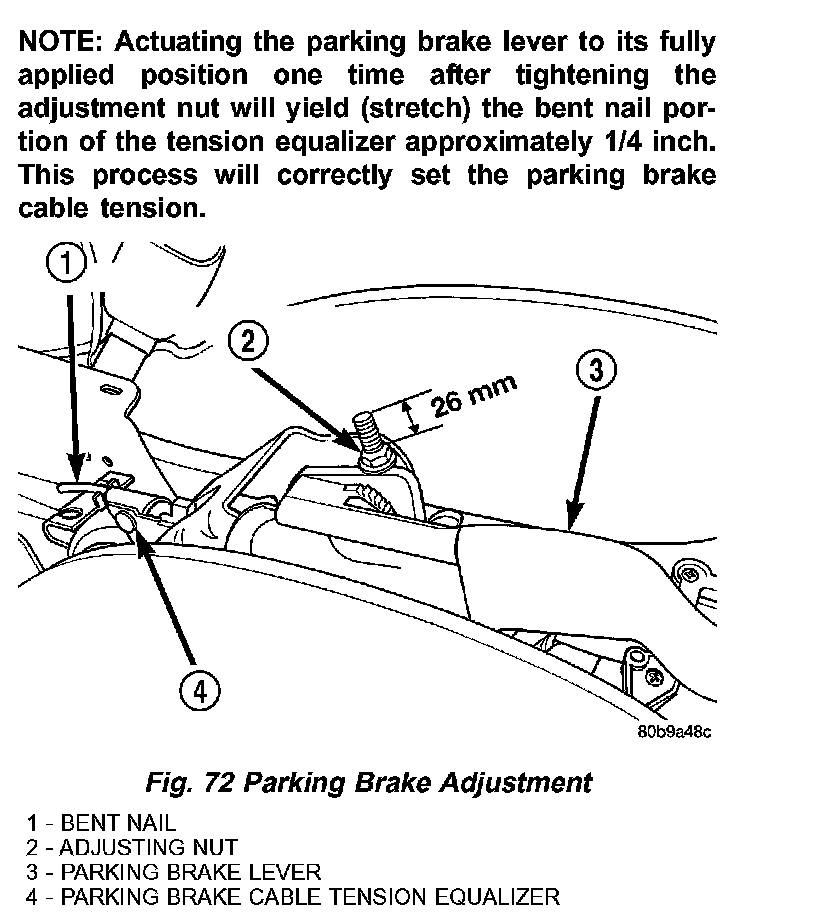 NOTE: Actuating the parking brake lever to its fully applied position one time after tightening the adjustment nut will yield (stretch) the bent nail portion of the tension equalizer approximately 1/4 inch. This process will correctly set the parking brake cable tension.

1

2

26 mm

3

4

80b9a48c

Fig. 72 Parking Brake Adjustment

1 - BENT NAIL
2 - ADJUSTING NUT
3 - PARKING BRAKE LEVER
4 - PARKING BRAKE CABLE TENSION EQUALIZER