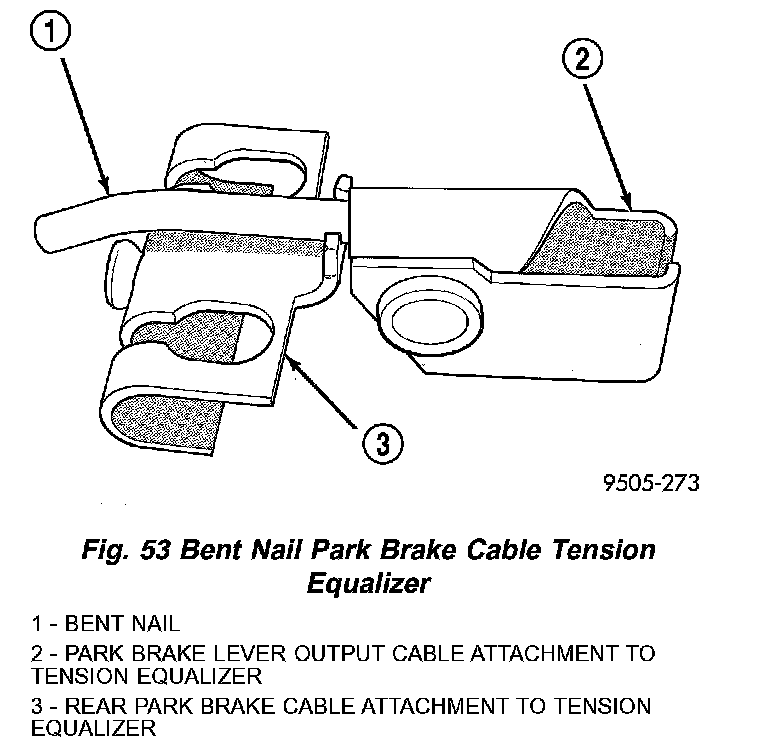 1

2

3

9505-273

Fig. 53 Bent Nail Park Brake Cable Tension Equalizer

1 - BENT NAIL

2 - PARK BRAKE LEVER OUTPUT CABLE ATTACHMENT TO TENSION EQUALIZER

3 - REAR PARK BRAKE CABLE ATTACHMENT TO TENSION EQUALIZER