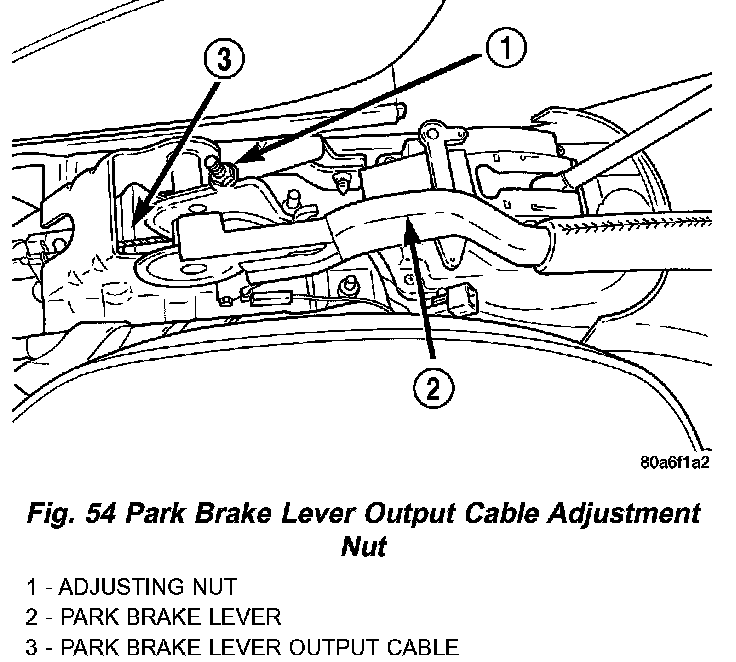 3

1

2

80a6f1a2

Fig. 54 Park Brake Lever Output Cable Adjustment Nut

1 - ADJUSTING NUT
2 - PARK BRAKE LEVER
3 - PARK BRAKE LEVER OUTPUT CABLE