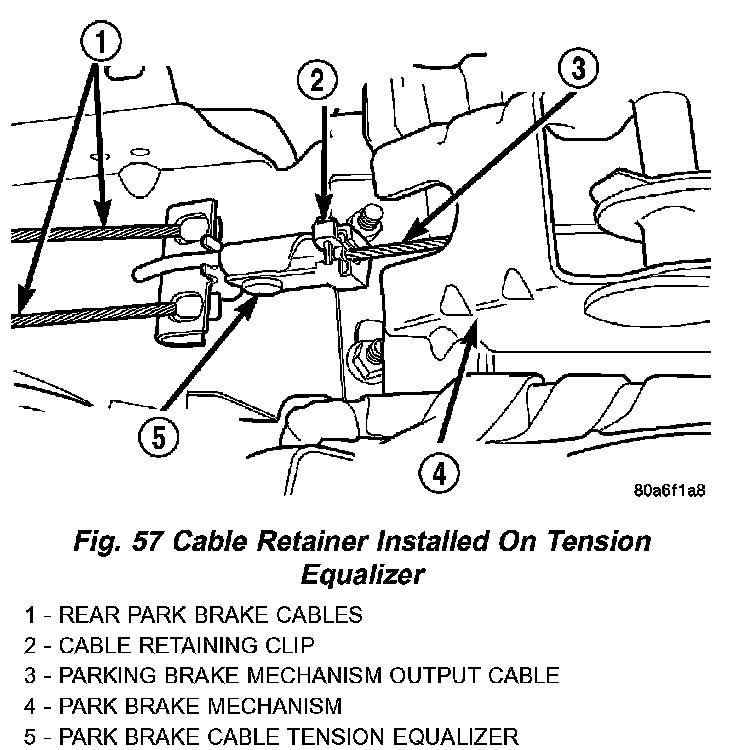 1

2

3

5

4

80a6f1a8

Fig. 57 Cable Retainer Installed On Tension Equalizer

1 - REAR PARK BRAKE CABLES
2 - CABLE RETAINING CLIP
3 - PARKING BRAKE MECHANISM OUTPUT CABLE
4 - PARK BRAKE MECHANISM
5 - PARK BRAKE CABLE TENSION EQUALIZER