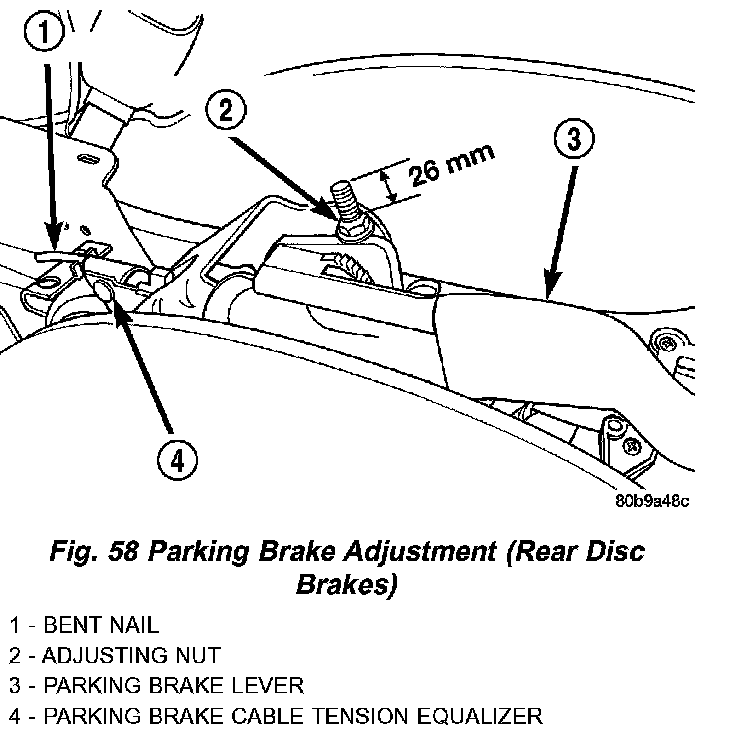 1
2
3
26 mm
4
80b9a48c

Fig. 58 Parking Brake Adjustment (Rear Disc Brakes)

1 - BENT NAIL
2 - ADJUSTING NUT
3 - PARKING BRAKE LEVER
4 - PARKING BRAKE CABLE TENSION EQUALIZER