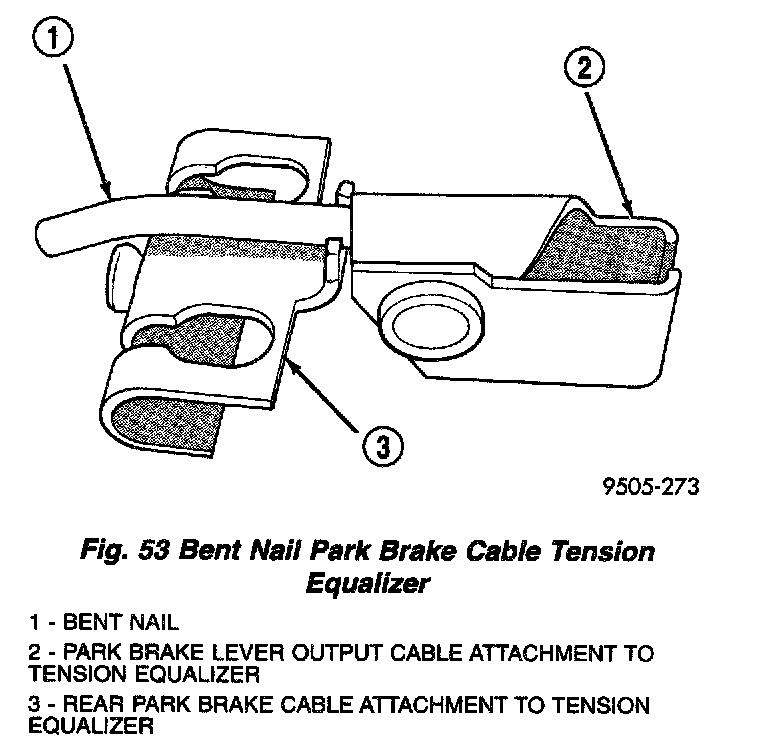 1

2

3

9505-273

Fig. 53 Bent Nail Park Brake Cable Tension Equalizer

1 - BENT NAIL

2 - PARK BRAKE LEVER OUTPUT CABLE ATTACHMENT TO TENSION EQUALIZER

3 - REAR PARK BRAKE CABLE ATTACHMENT TO TENSION EQUALIZER