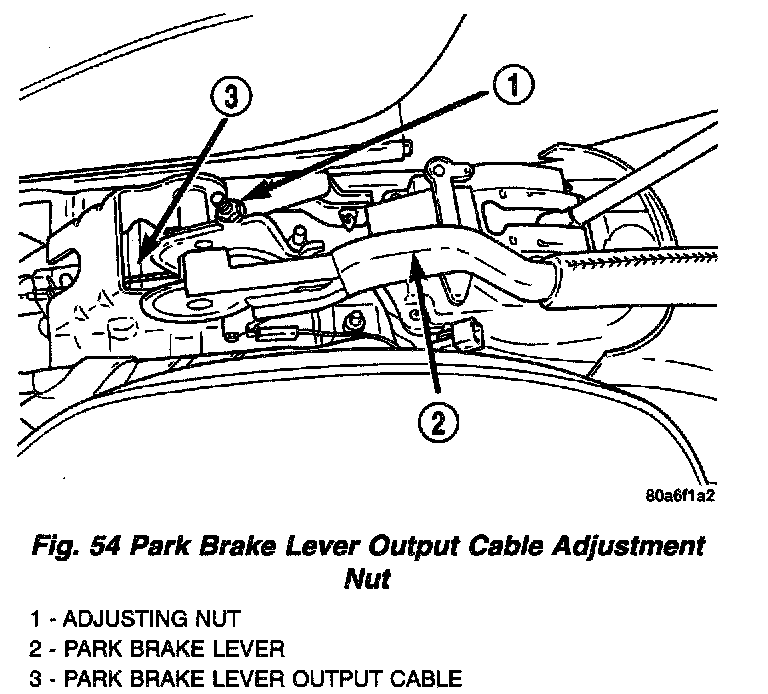 3
1
2
80a6f1a2

Fig. 54 Park Brake Lever Output Cable Adjustment Nut

1 - ADJUSTING NUT
2 - PARK BRAKE LEVER
3 - PARK BRAKE LEVER OUTPUT CABLE