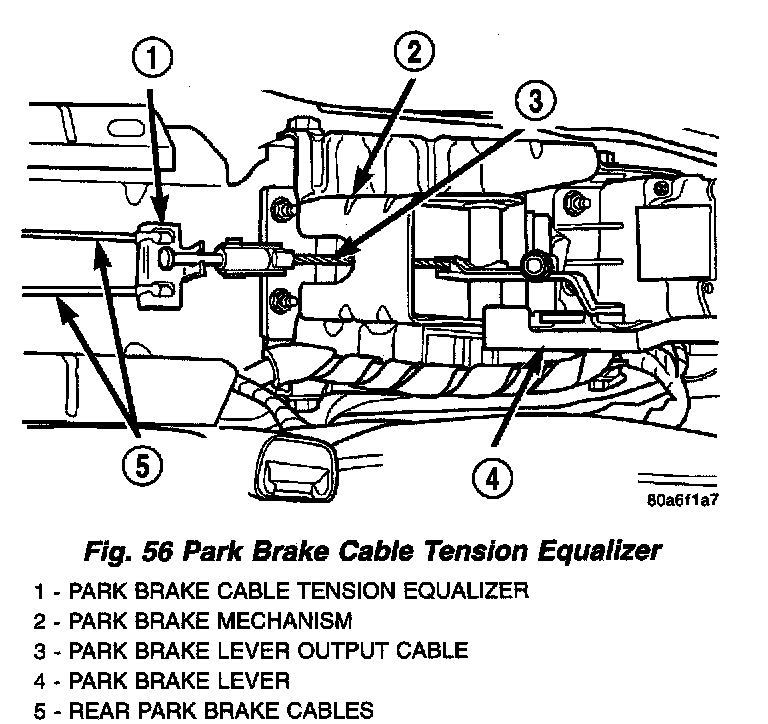 1
2
3
5
4
80a6f1a7

Fig. 56 Park Brake Cable Tension Equalizer

1 - PARK BRAKE CABLE TENSION EQUALIZER
2 - PARK BRAKE MECHANISM
3 - PARK BRAKE LEVER OUTPUT CABLE
4 - PARK BRAKE LEVER
5 - REAR PARK BRAKE CABLES