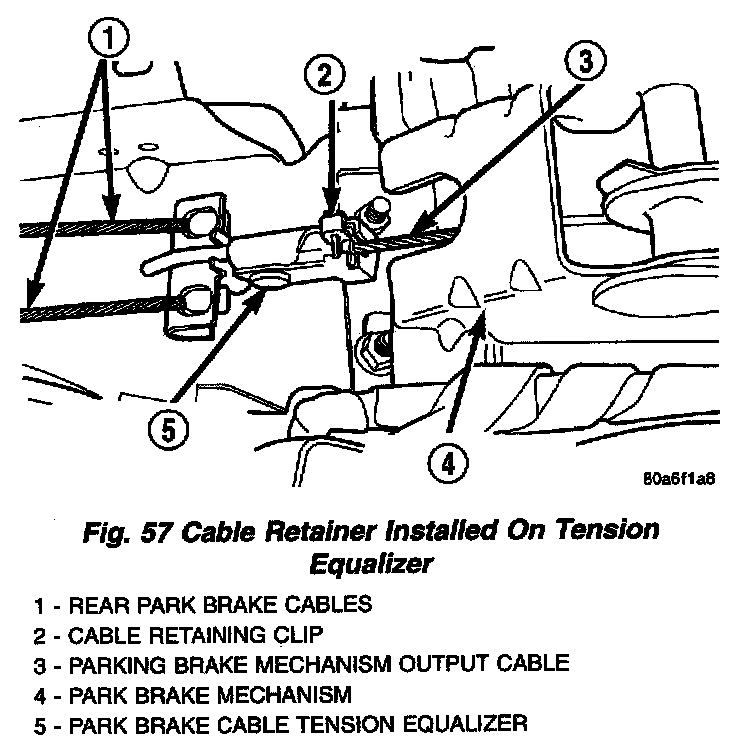 1
2
3
5
4
80a6f1a8

Fig. 57 Cable Retainer Installed On Tension Equalizer

1 - REAR PARK BRAKE CABLES
2 - CABLE RETAINING CLIP
3 - PARKING BRAKE MECHANISM OUTPUT CABLE
4 - PARK BRAKE MECHANISM
5 - PARK BRAKE CABLE TENSION EQUALIZER