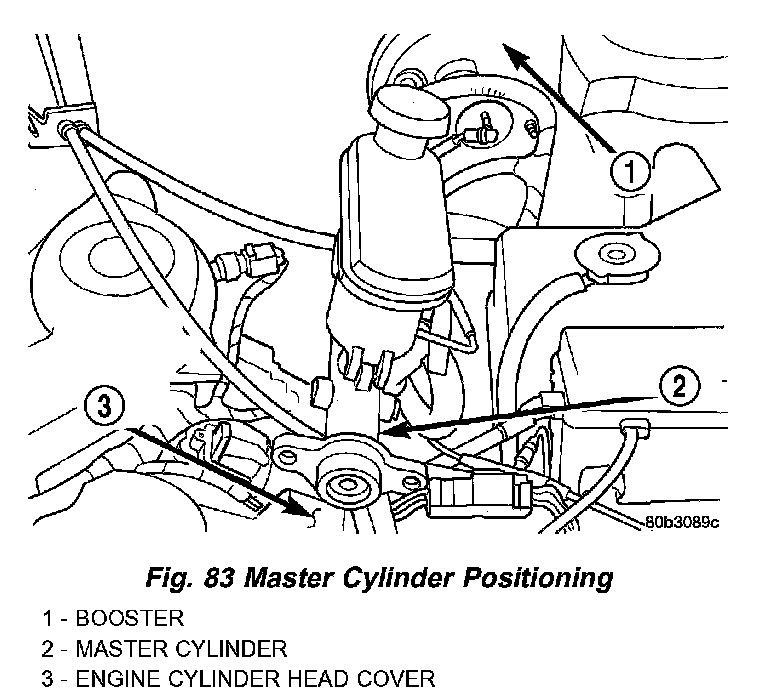 1
2
3
80b3089c

Fig. 83 Master Cylinder Positioning

1 - BOOSTER
2 - MASTER CYLINDER
3 - ENGINE CYLINDER HEAD COVER