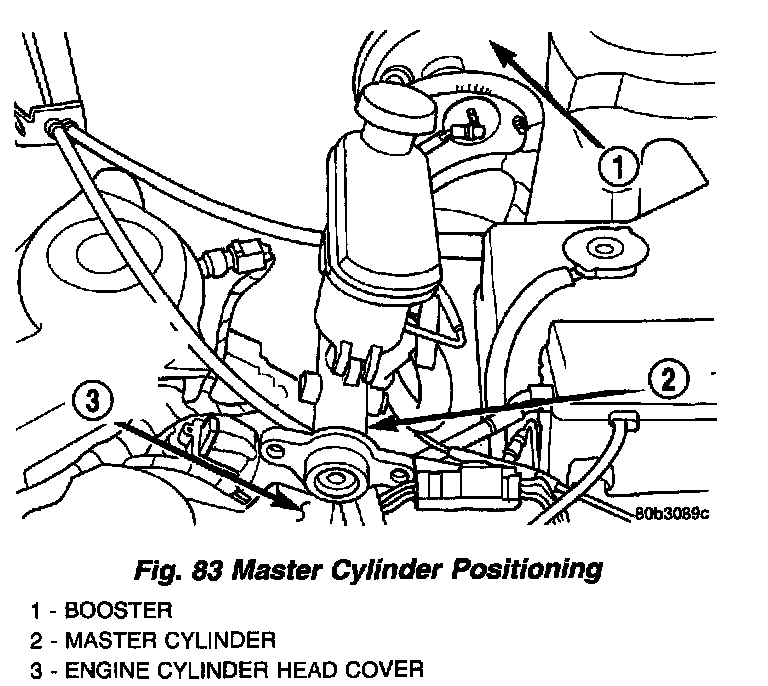 1

2

3

80b3089c

Fig. 83 Master Cylinder Positioning

1 - BOOSTER
2 - MASTER CYLINDER
3 - ENGINE CYLINDER HEAD COVER