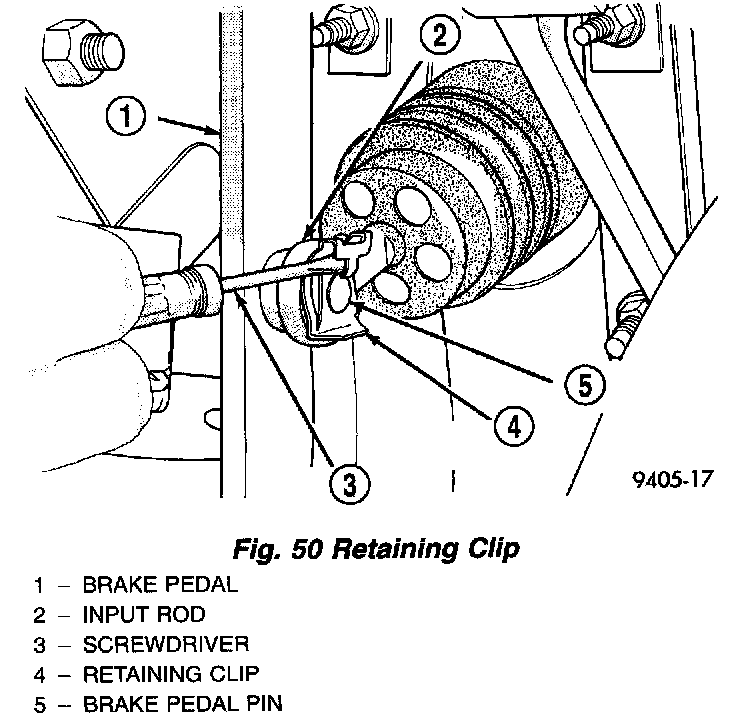 2
1
5
4
3
9405-17

Fig. 50 Retaining Clip

1 – BRAKE PEDAL
2 – INPUT ROD
3 – SCREWDRIVER
4 – RETAINING CLIP
5 – BRAKE PEDAL PIN