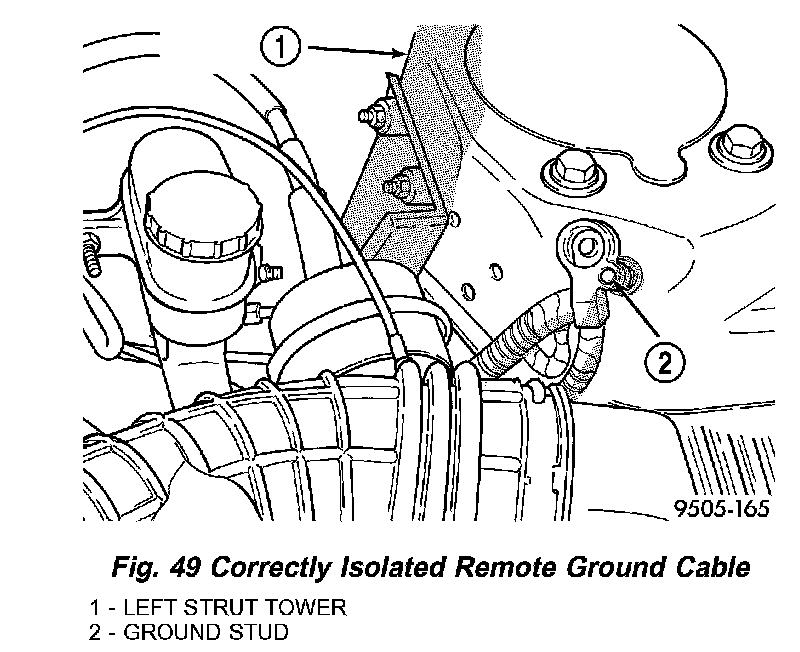 1

2

9505-165

Fig. 49 Correctly Isolated Remote Ground Cable

1 - LEFT STRUT TOWER
2 - GROUND STUD