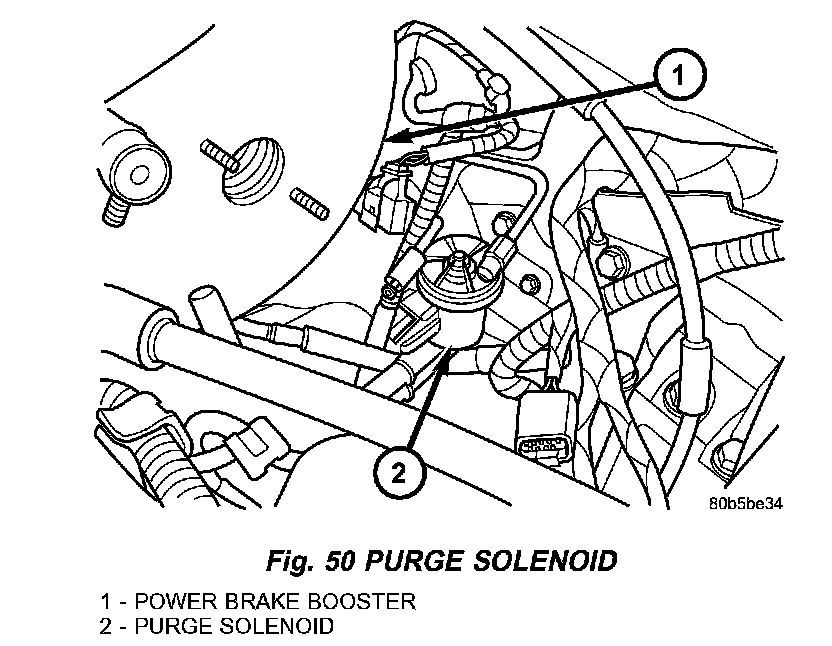 1

2

80b5be34

Fig. 50 PURGE SOLENOID

1 - POWER BRAKE BOOSTER
2 - PURGE SOLENOID