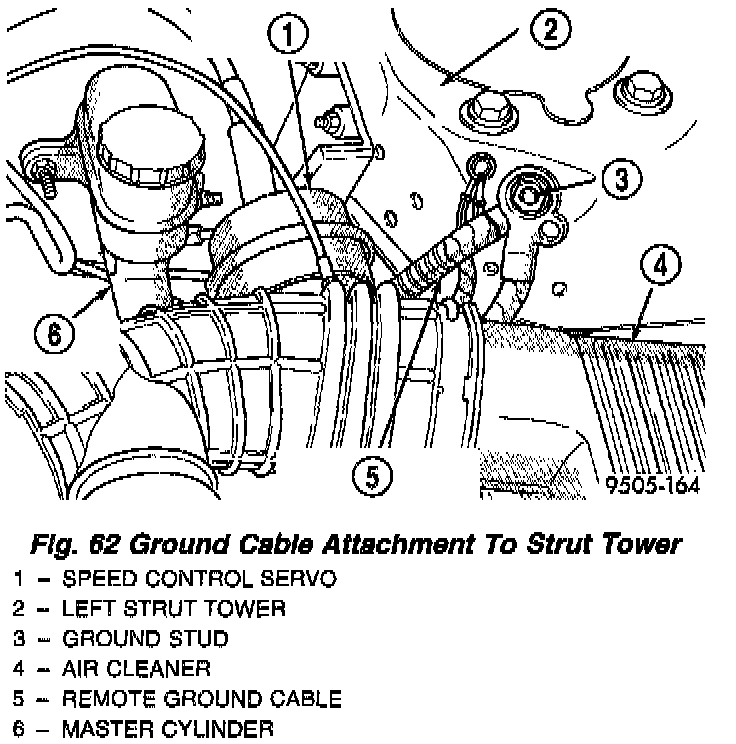 1

2

3

4

6

5

9505-164

Fig. 62 Ground Cable Attachment To Strut Tower

1 – SPEED CONTROL SERVO
2 – LEFT STRUT TOWER
3 – GROUND STUD
4 – AIR CLEANER
5 – REMOTE GROUND CABLE
6 – MASTER CYLINDER