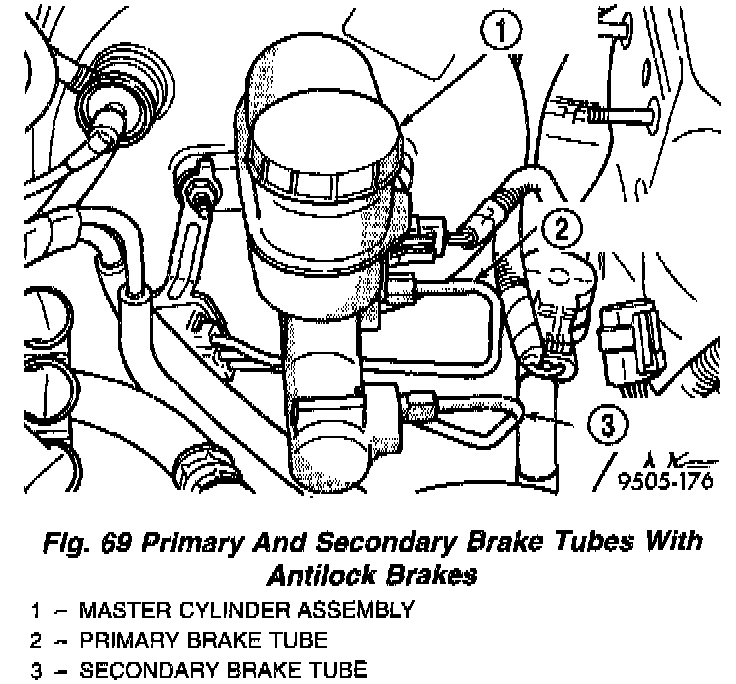 1

2

3

9505-176

Fig. 69 Primary And Secondary Brake Tubes With Antilock Brakes

1 – MASTER CYLINDER ASSEMBLY
2 – PRIMARY BRAKE TUBE
3 – SECONDARY BRAKE TUBE