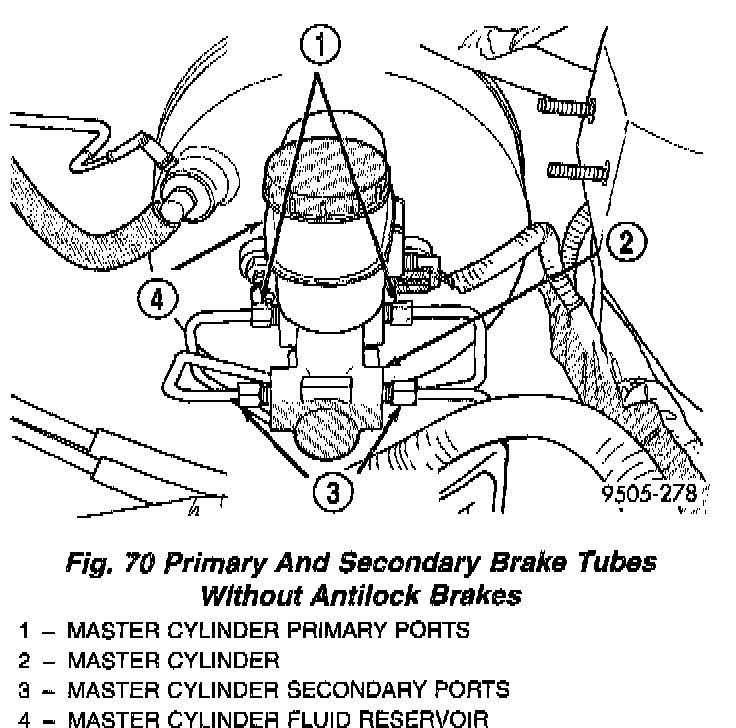 1

2

4

3

9505-278

Fig. 70 Primary And Secondary Brake Tubes Without Antilock Brakes

1 – MASTER CYLINDER PRIMARY PORTS
2 – MASTER CYLINDER
3 – MASTER CYLINDER SECONDARY PORTS
4 – MASTER CYLINDER FLUID RESERVOIR