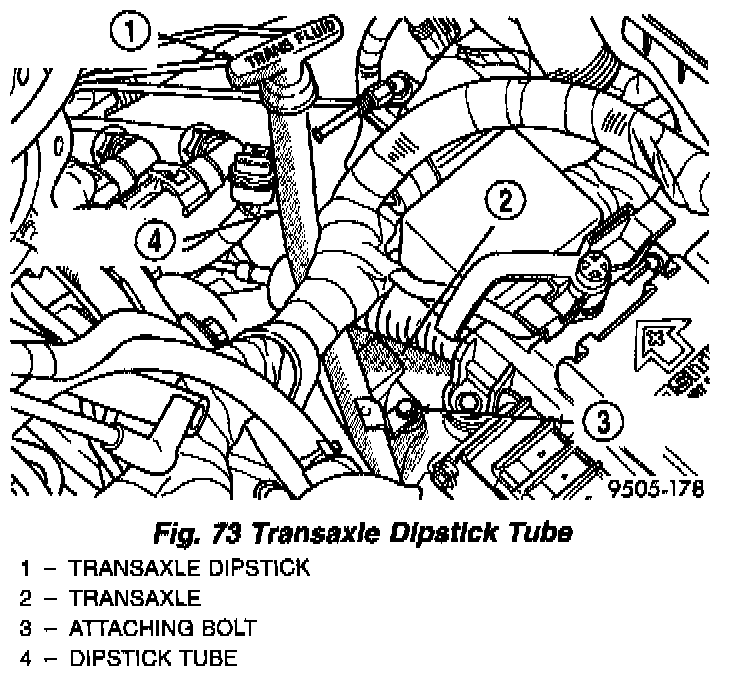 1
TRANS FLUID
2
4
3
9505-178

Fig. 73 Transaxle Dipstick Tube

1 – TRANSAXLE DIPSTICK
2 – TRANSAXLE
3 – ATTACHING BOLT
4 – DIPSTICK TUBE