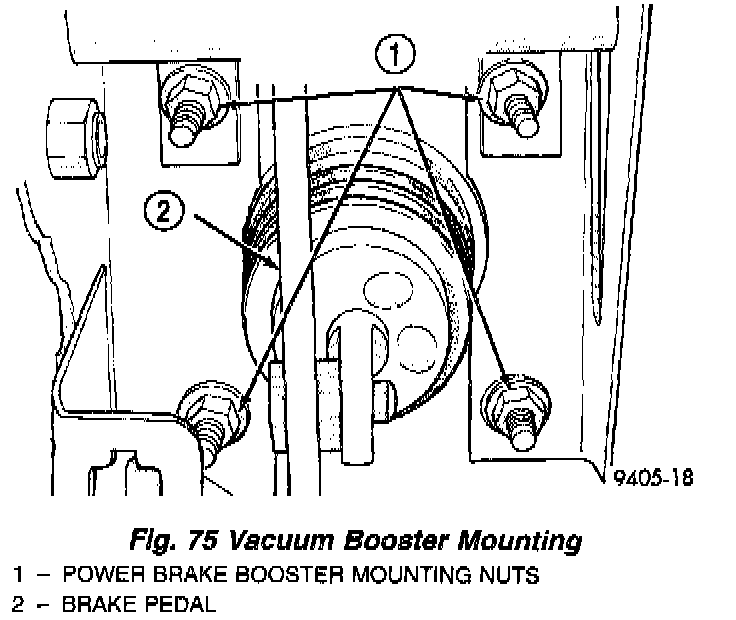 1

2

9405-18

Fig. 75 Vacuum Booster Mounting

1 – POWER BRAKE BOOSTER MOUNTING NUTS
2 – BRAKE PEDAL