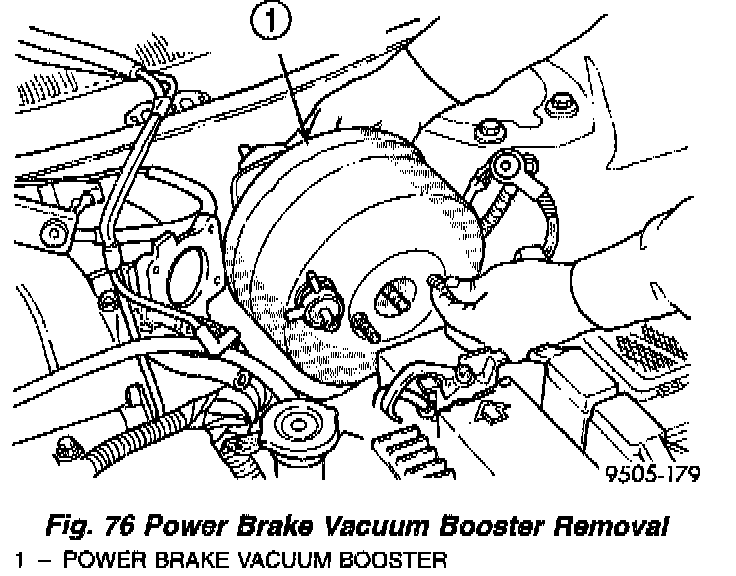 1

9505-179

Fig. 76 Power Brake Vacuum Booster Removal

1 – POWER BRAKE VACUUM BOOSTER