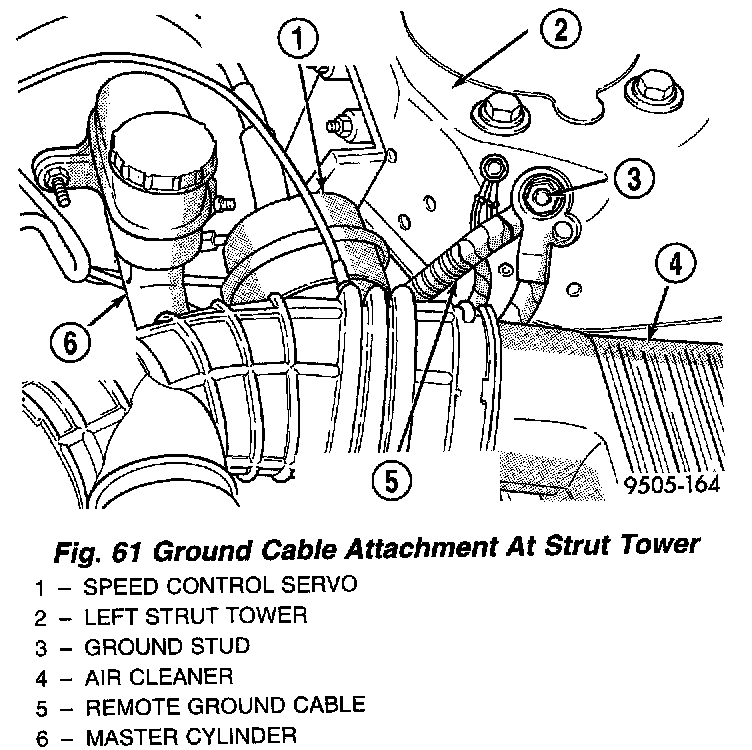 1
2
3
4
6
5
9505-164

Fig. 61 Ground Cable Attachment At Strut Tower
1 – SPEED CONTROL SERVO
2 – LEFT STRUT TOWER
3 – GROUND STUD
4 – AIR CLEANER
5 – REMOTE GROUND CABLE
6 – MASTER CYLINDER