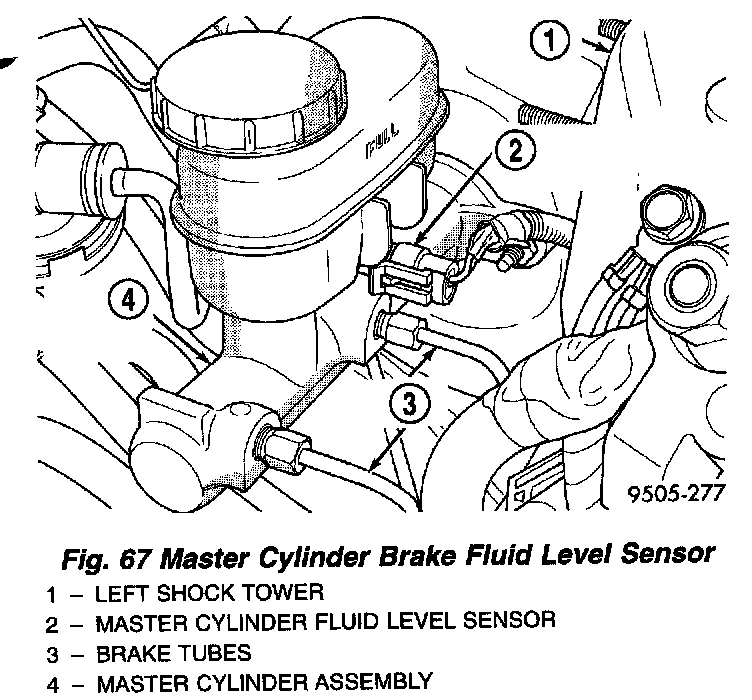 1

FULL

2

4

3

9505-277

Fig. 67 Master Cylinder Brake Fluid Level Sensor

1 – LEFT SHOCK TOWER
2 – MASTER CYLINDER FLUID LEVEL SENSOR
3 – BRAKE TUBES
4 – MASTER CYLINDER ASSEMBLY